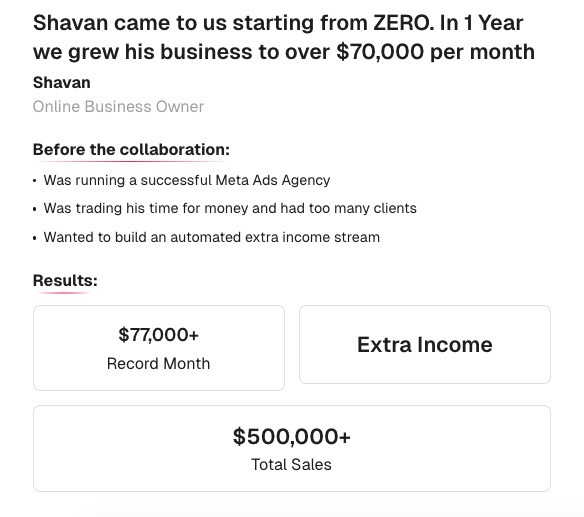 Shavan came to us starting from ZERO. In 1 Year we grew his business to over \$70,000 per month

Shavan

Online Business Owner

Before the collaboration:

• Was running a successful Meta Ads Agency

• Was trading his time for money and had too many clients

• Wanted to build an automated extra income stream

Results:

\$77,000+
Record Month

Extra Income

\$500,000+
Total Sales